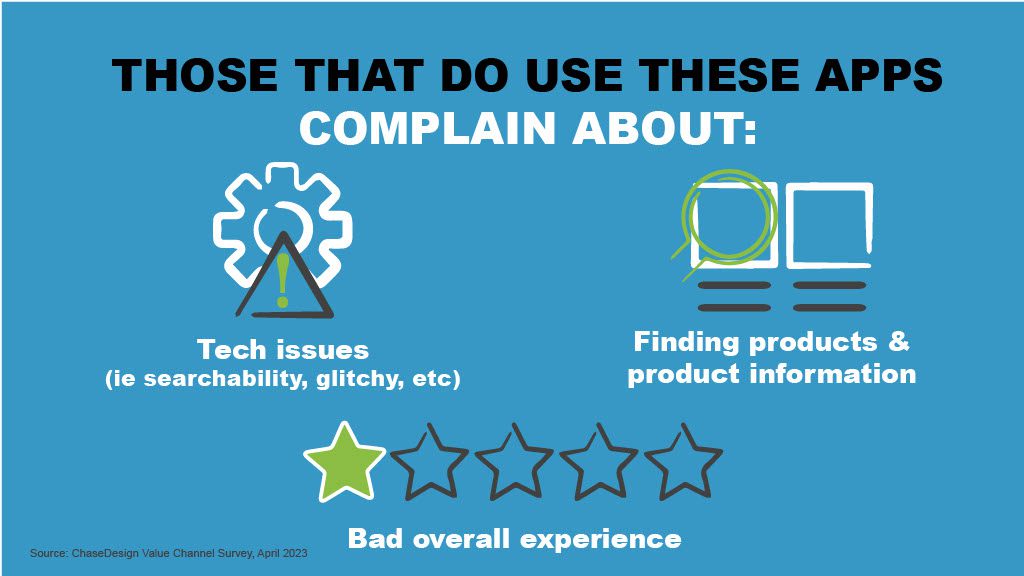 THOSE THAT DO USE THESE APPS
COMPLAIN ABOUT:

Tech issues
(ie searchability, glitchy, etc)

Finding products & product information

Bad overall experience

Source: ChaseDesign Value Channel Survey, April 2023