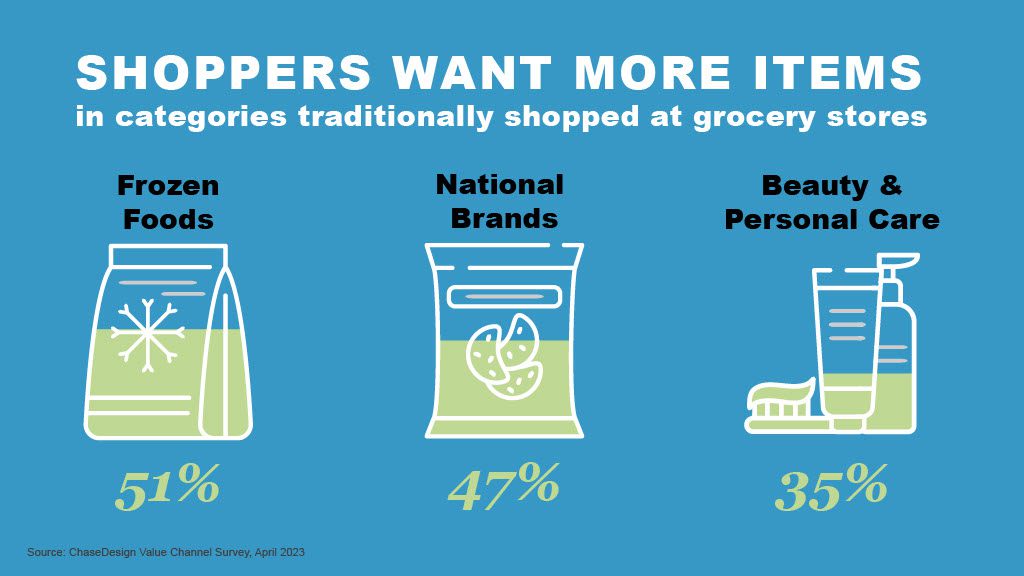 SHOPPERS WANT MORE ITEMS
in categories traditionally shopped at grocery stores

Frozen Foods

51%

National Brands

47%

Beauty & Personal Care

35%

Source: ChaseDesign Value Channel Survey, April 2023