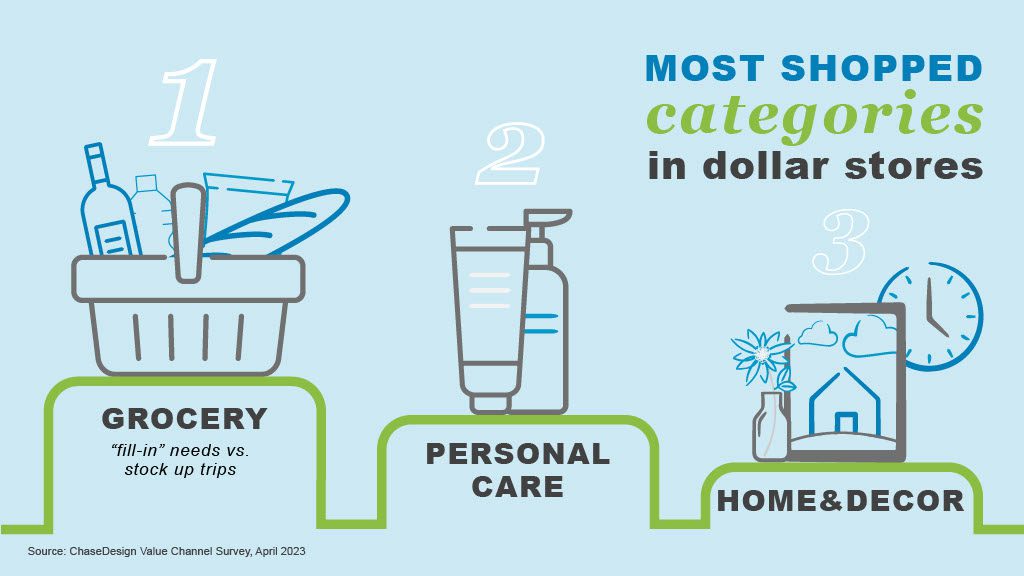 MOST SHOPPED
categories
in dollar stores

1

GROCERY
"fill-in" needs vs. stock up trips

2

PERSONAL CARE

3

HOME&DECOR

Source: ChaseDesign Value Channel Survey, April 2023