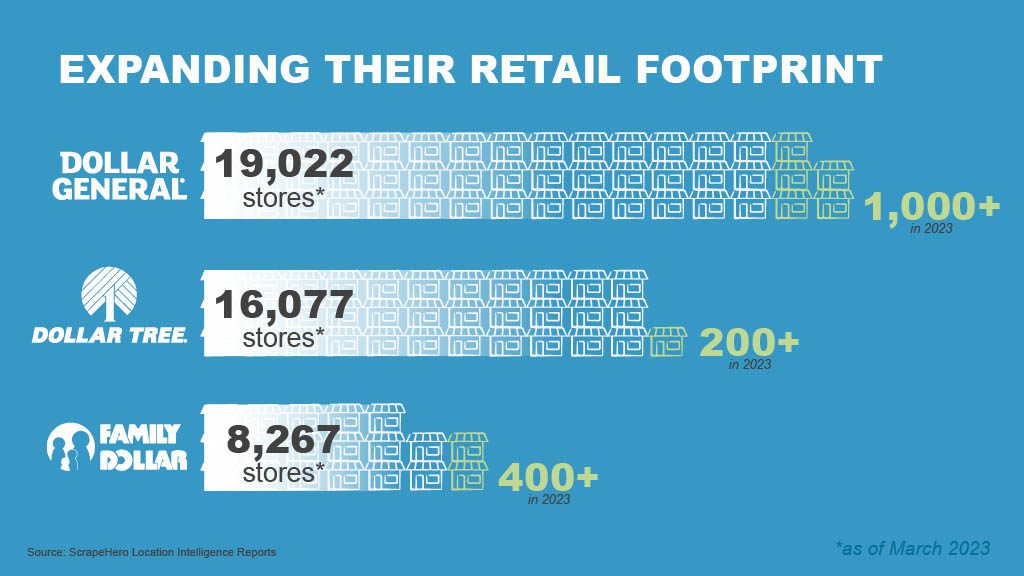 EXPANDING THEIR RETAIL FOOTPRINT

DOLLAR GENERAL

19,022 stores*

1,000+ in 2023

DOLLAR TREE.

16,077 stores*

200+ in 2023

FAMILY DOLLAR

8,267 stores*

400+ in 2023

Source: ScrapeHero Location Intelligence Reports

*as of March 2023