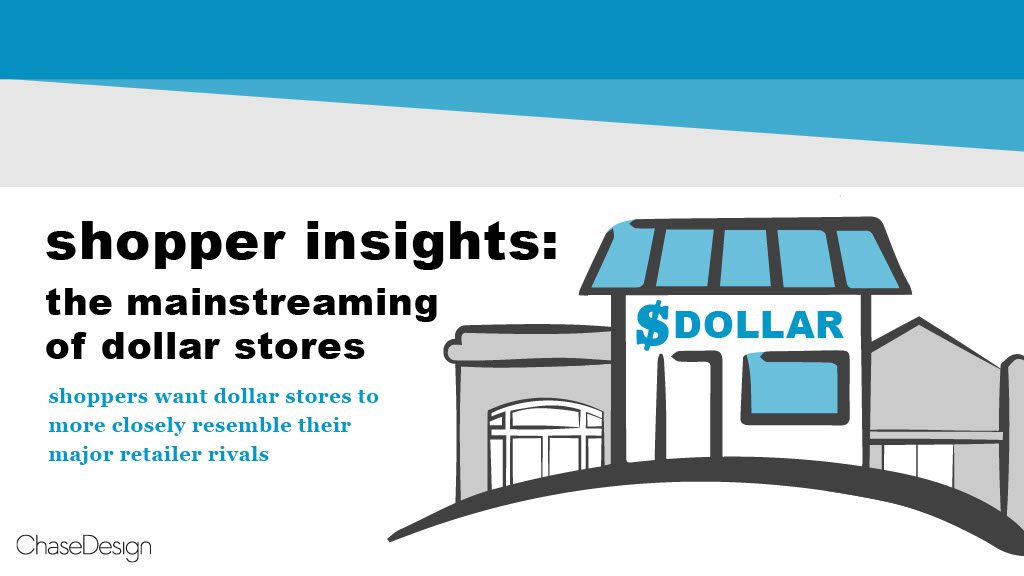 shopper insights:
the mainstreaming of dollar stores

shoppers want dollar stores to more closely resemble their major retailer rivals

$DOLLAR

ChaseDesign