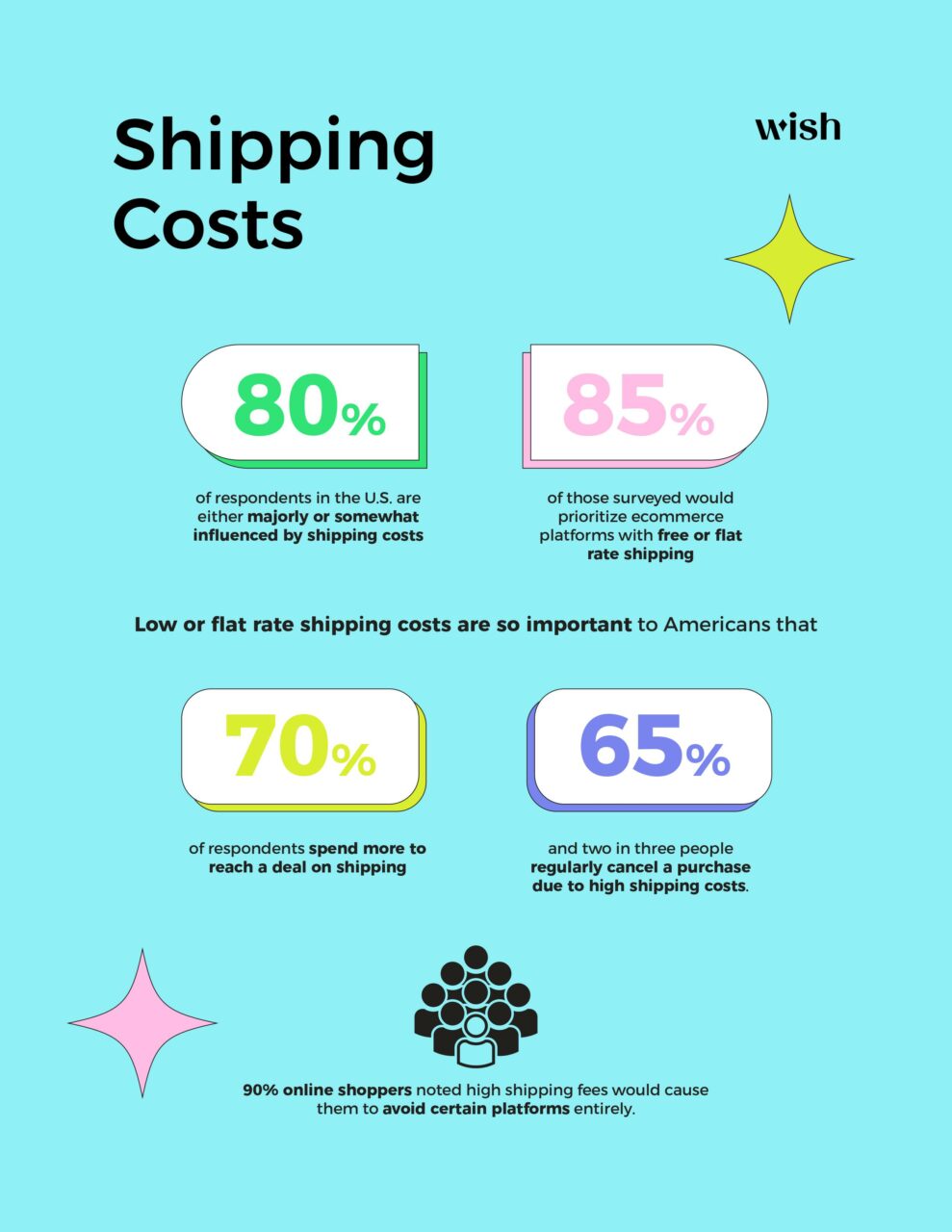 Shipping Costs

wish

80%

of respondents in the U.S. are either majorly or somewhat influenced by shipping costs

85%

of those surveyed would prioritize ecommerce platforms with free or flat rate shipping

Low or flat rate shipping costs are so important to Americans that

70%

of respondents spend more to reach a deal on shipping

65%

and two in three people regularly cancel a purchase due to high shipping costs.

90% online shoppers noted high shipping fees would cause them to avoid certain platforms entirely.