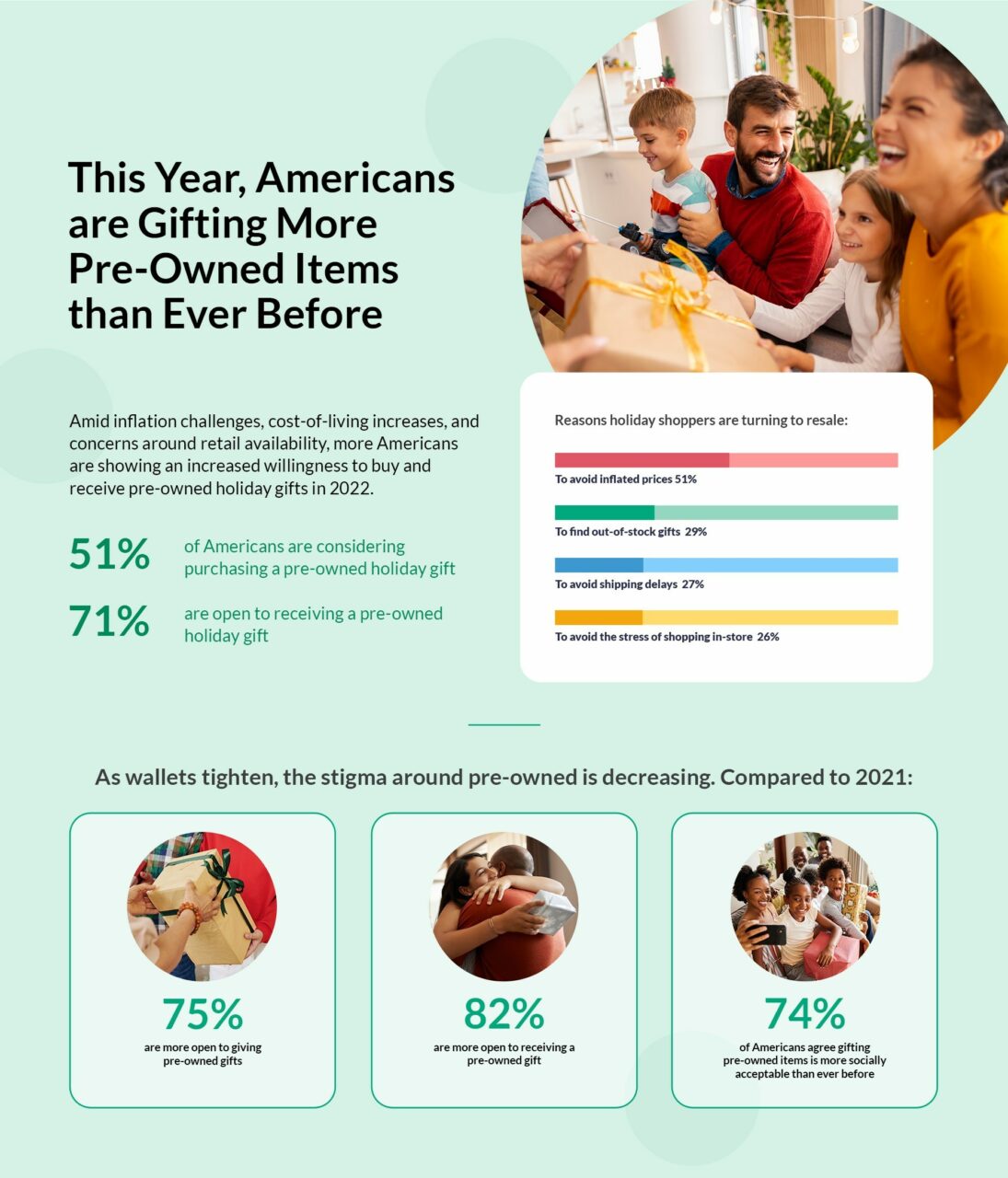 This Year, Americans are Gifting More Pre-Owned Items than Ever Before

Amid inflation challenges, cost-of-living increases, and concerns around retail availability, more Americans are showing an increased willingness to buy and receive pre-owned holiday gifts in 2022.

51% of Americans are considering purchasing a pre-owned holiday gift

71% are open to receiving a pre-owned holiday gift

Reasons holiday shoppers are turning to resale:

To avoid inflated prices 51%

To find out-of-stock gifts 29%

To avoid shipping delays 27%

To avoid the stress of shopping in-store 26%

As wallets tighten, the stigma around pre-owned is decreasing. Compared to 2021:

75%
are more open to giving pre-owned gifts

82%
are more open to receiving a pre-owned gift

74%
of Americans agree gifting pre-owned items is more socially acceptable than ever before