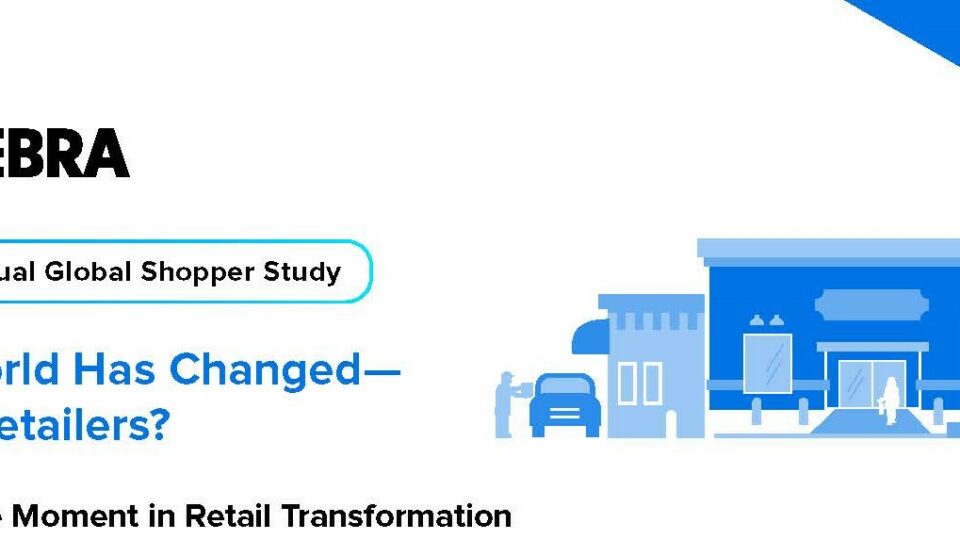 EBRA

ual Global Shopper Study

orld Has Changed—
etailers?

Moment in Retail Transformation