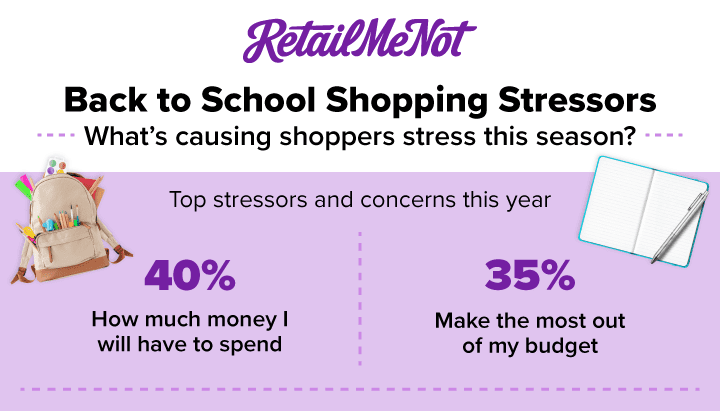 RetailMeNot

Back to School Shopping Stressors

What's causing shoppers stress this season?

Top stressors and concerns this year

40%

How much money I will have to spend

35%

Make the most out of my budget