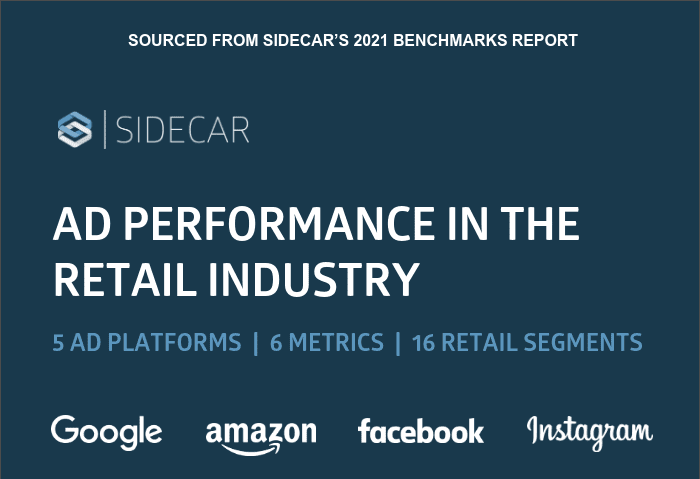 SOURCED FROM SIDECAR'S 2021 BENCHMARKS REPORT

SIDECAR

AD PERFORMANCE IN THE RETAIL INDUSTRY

5 AD PLATFORMS | 6 METRICS | 16 RETAIL SEGMENTS

Google amazon facebook Instagram