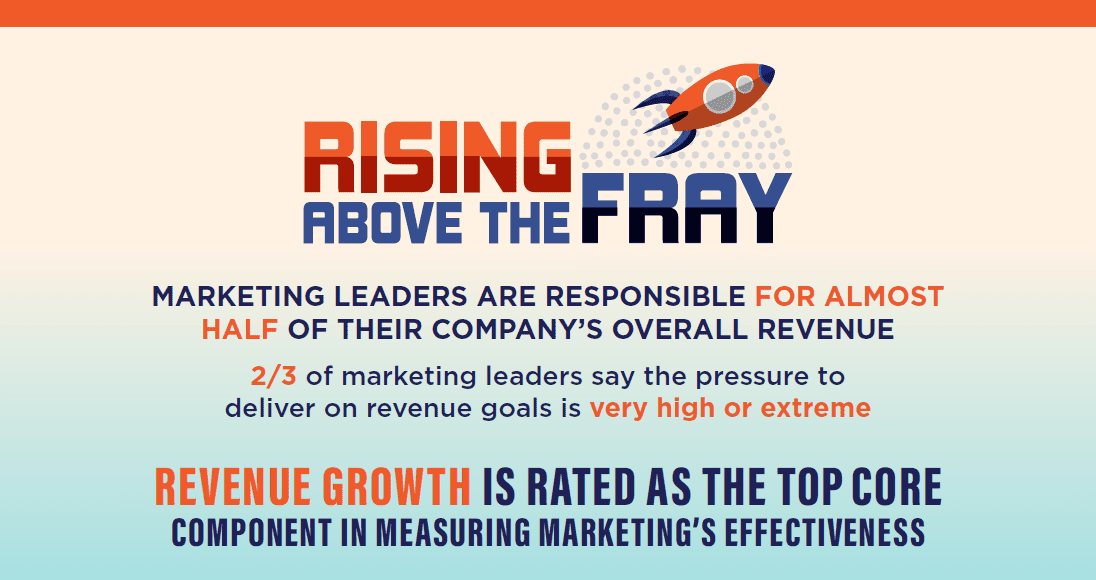 RISING ABOVE THE FRAY

MARKETING LEADERS ARE RESPONSIBLE FOR ALMOST HALF OF THEIR COMPANY'S OVERALL REVENUE

2/3 of marketing leaders say the pressure to deliver on revenue goals is very high or extreme

REVENUE GROWTH IS RATED AS THE TOP CORE COMPONENT IN MEASURING MARKETING'S EFFECTIVENESS