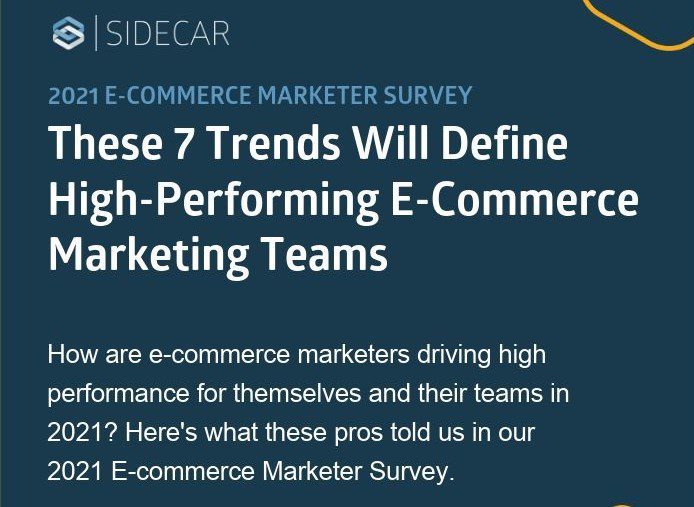 SIDECAR

2021 E-COMMERCE MARKETER SURVEY

These 7 Trends Will Define High-Performing E-Commerce Marketing Teams

How are e-commerce marketers driving high performance for themselves and their teams in 2021? Here's what these pros told us in our 2021 E-commerce Marketer Survey.