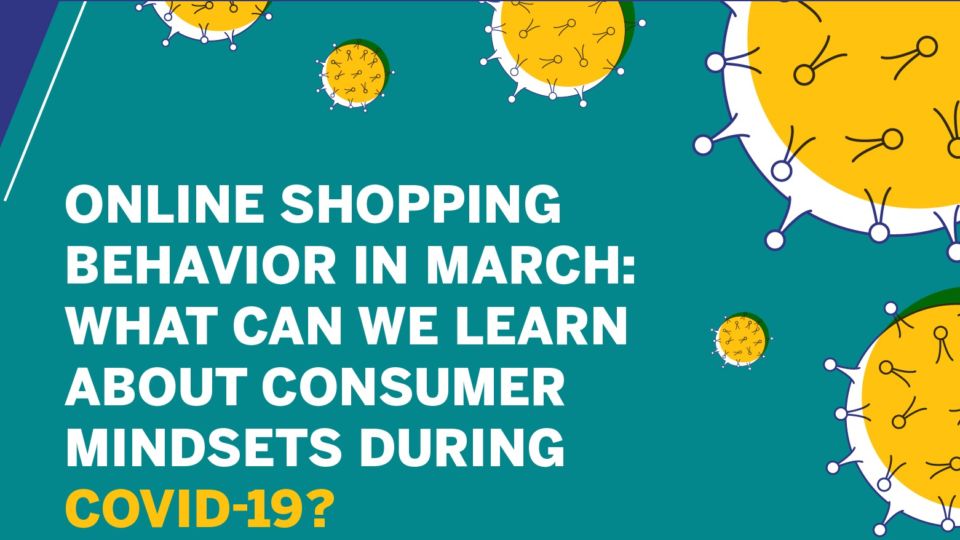 ONLINE SHOPPING BEHAVIOR IN MARCH: WHAT CAN WE LEARN ABOUT CONSUMER MINDSETS DURING COVID-19?