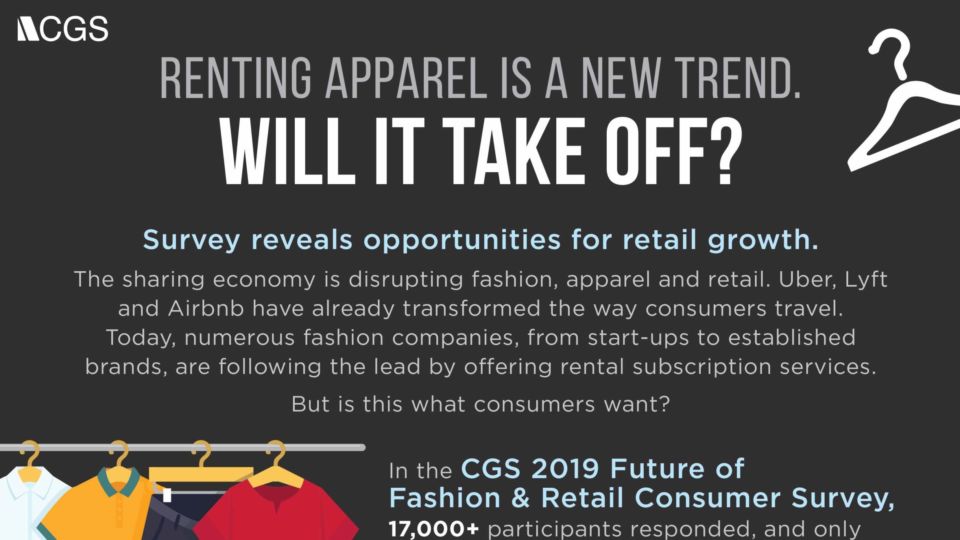 CGS

RENTING APPAREL IS A NEW TREND.
WILL IT TAKE OFF?

Survey reveals opportunities for retail growth.

The sharing economy is disrupting fashion, apparel and retail. Uber, Lyft and Airbnb have already transformed the way consumers travel. Today, numerous fashion companies, from start-ups to established brands, are following the lead by offering rental subscription services.

But is this what consumers want?

In the CGS 2019 Future of Fashion & Retail Consumer Survey, 17,000+ participants responded, and only